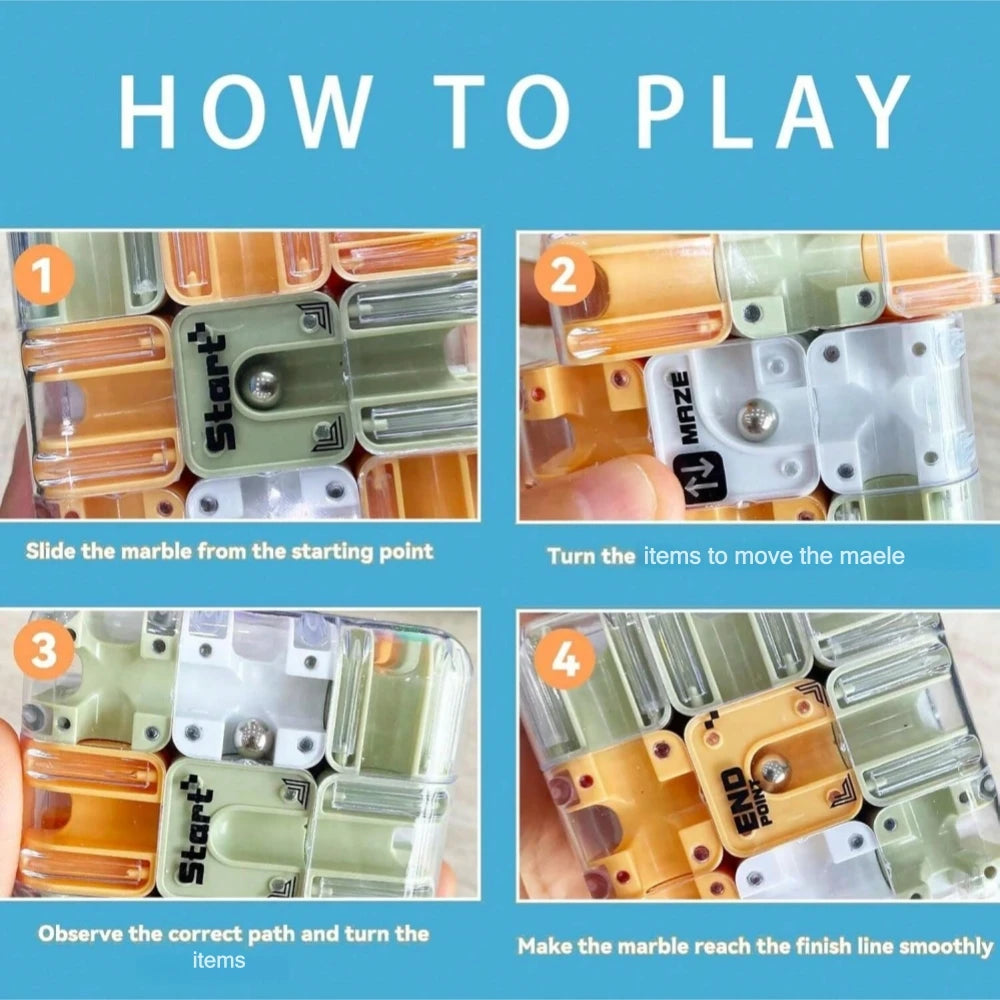 HOW TO PLAY

1

Start

Slide the marble from the starting point

2

MAZE

Turn the items to move the maele

3

Start

Observe the correct path and turn the items

4

END POINT

Make the marble reach the finish line smoothly